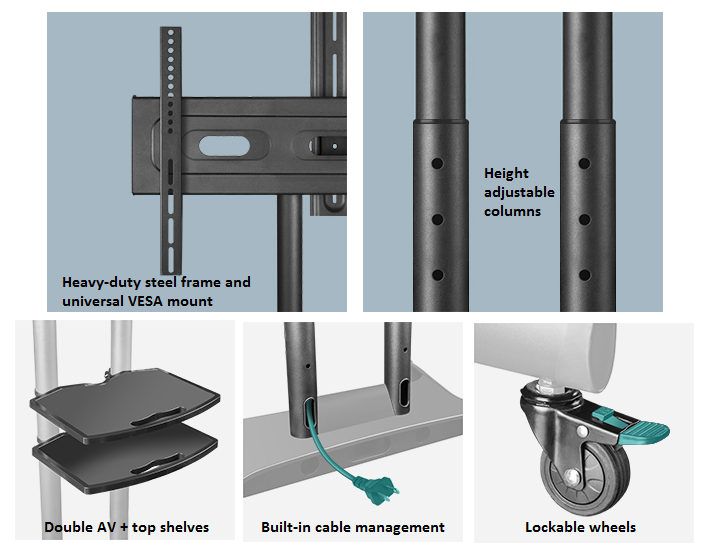 Heavy-duty steel frame and universal VESA mount

Height adjustable columns

Double AV + top shelves

Built-in cable management

Lockable wheels