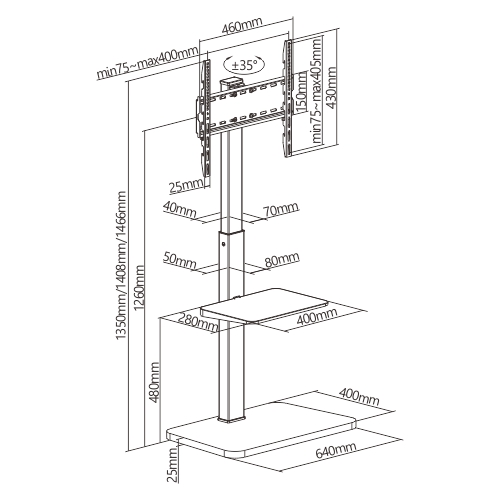 460mm
min75~max400mm
±35°
150mm
min75~max405mm
430mm
25mm
40mm
70mm
50mm
80mm
1350mm/1408mm/1466mm
1260mm
280mm
400mm
480mm
400mm
640mm
25mm