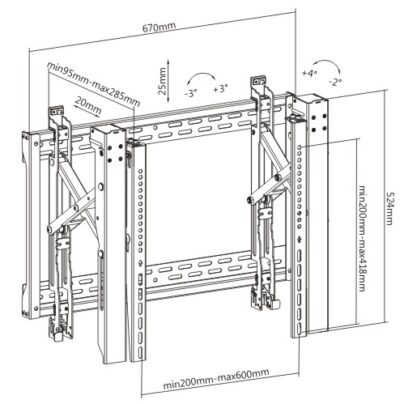 670mm

min95mm-max285mm

20mm

25mm

-3°

+3°

+4°

-2°

524mm

min200mm-max418mm

min200mm-max600mm