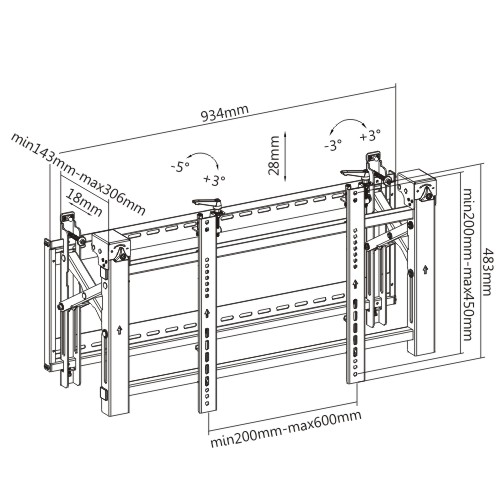 934mm

min143mm-max306mm

18mm

-5°

+3°

28mm

-3°

+3°

min200mm-max450mm

483mm

min200mm-max600mm